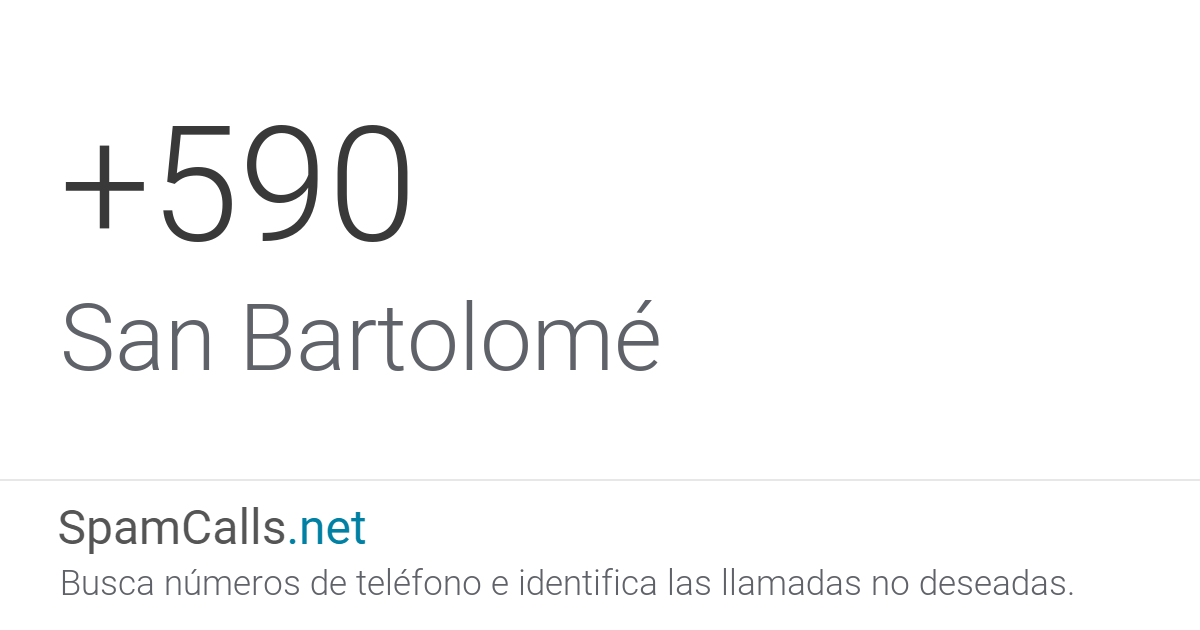 +590
San Bartolomé

SpamCalls.net
Busca números de teléfono e identifica las llamadas no deseadas.